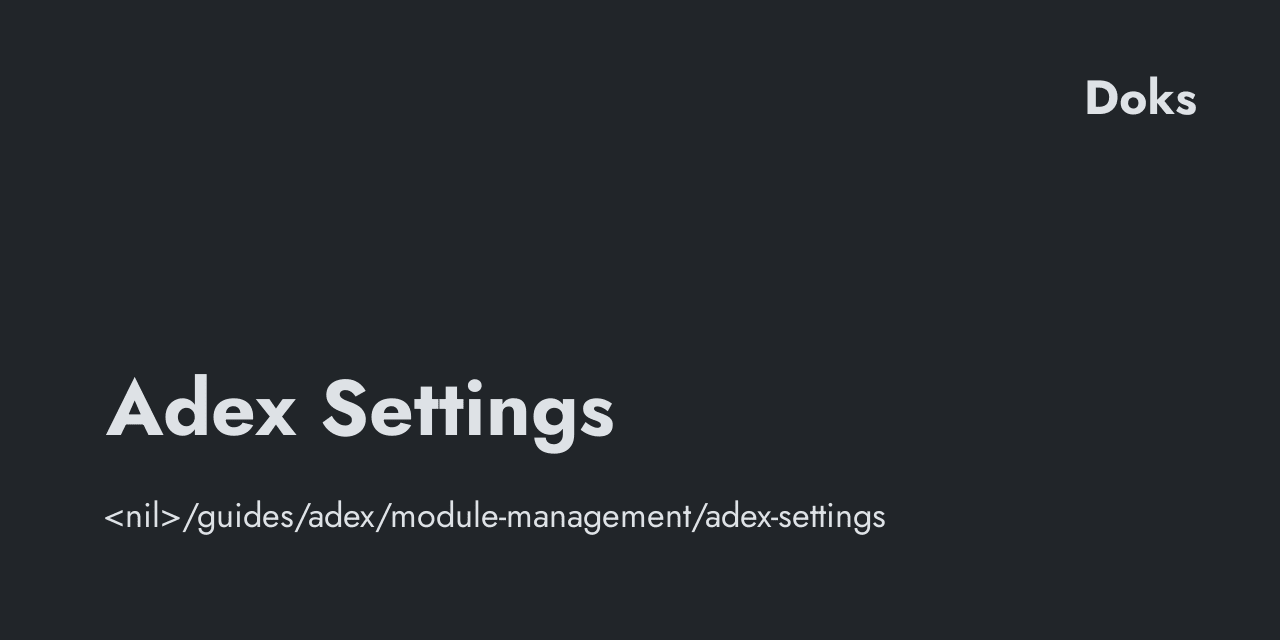 Doks

Adex Settings

<nil>/guides/adex/module-management/adex-settings